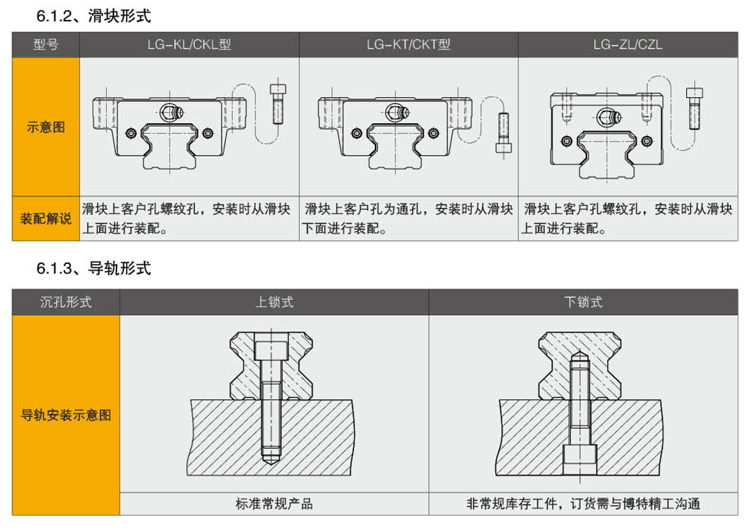 6.1.2、滑块形式

| 型号 | LG-KL/CKL型 | LG-KT/CKT型 | LG-ZL/CZL |
|---|---|---|---|
| 示意图 | | | |
| 装配解说 | 滑块上客户孔螺纹孔，安装时从滑块上面进行装配。 | 滑块上客户孔为通孔，安装时从滑块下面进行装配。 | 滑块上客户孔螺纹孔，安装时从滑块上面进行装配。 |

6.1.3、导轨形式

| 沉孔形式 | 上锁式 | 下锁式 |
|---|---|---|
| 导轨安装示意图 | | |
| | 标准常规产品 | 非常规库存工件，订货需与博特精工沟通 |